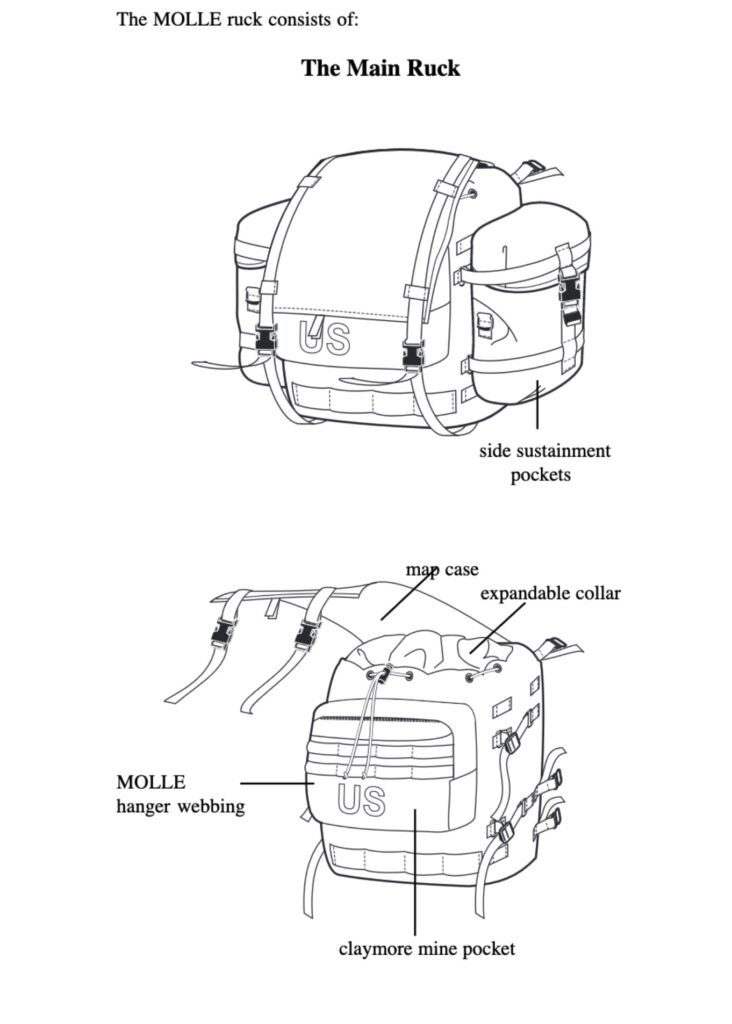 The MOLLE ruck consists of:

The Main Ruck

US

side sustainment pockets

map case

expandable collar

MOLLE hanger webbing

US

claymore mine pocket