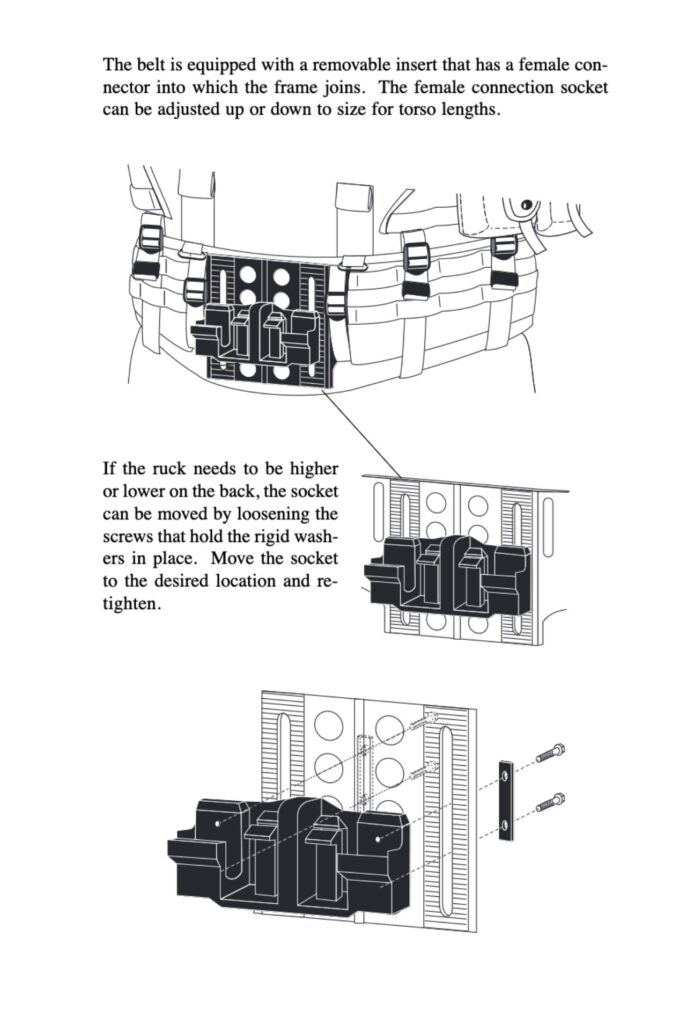 The belt is equipped with a removable insert that has a female connector into which the frame joins. The female connection socket can be adjusted up or down to size for torso lengths.

If the ruck needs to be higher or lower on the back, the socket can be moved by loosening the screws that hold the rigid washers in place. Move the socket to the desired location and retighten.